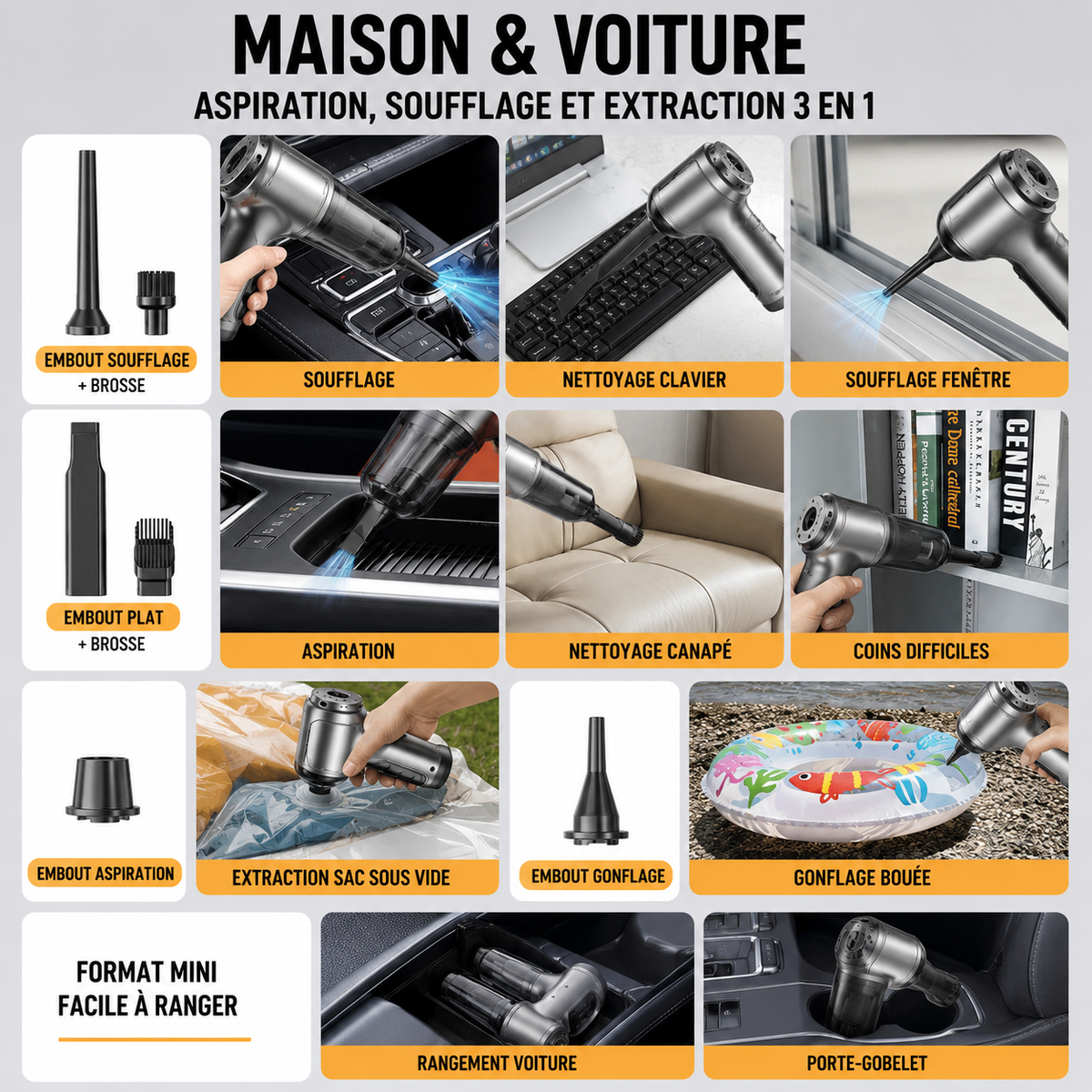 MAISON & VOITURE
ASPIRATION, SOUFFLAGE ET EXTRACTION 3 EN 1

EMBOUT SOUFFLAGE
+ BROSSE

SOUFFLAGE

NETTOYAGE CLAVIER

SOUFFLAGE FENÊTRE

EMBOUT PLAT
+ BROSSE

ASPIRATION

NETTOYAGE CANAPÉ

CENTURY

COINS DIFFICILES

EMBOUT ASPIRATION

EXTRACTION SAC SOUS VIDE

EMBOUT GONFLAGE

GONFLAGE BOUÉE

FORMAT MINI
FACILE À RANGER

RANGEMENT VOITURE

PORTE-GOBELET